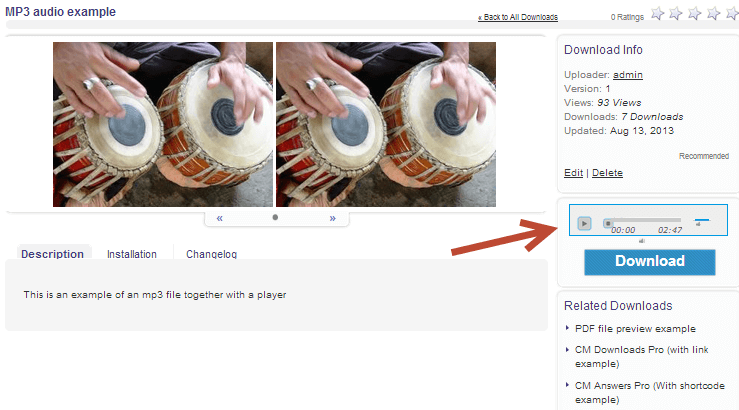 MP3 audio example

« Back to All Downloads

0 Ratings

« »

Description Installation Changelog

This is an example of an mp3 file together with a player

Download Info

Uploader: admin
Version: 1
Views: 93 Views
Downloads: 7 Downloads
Updated: Aug 13, 2013

Recommended

Edit | Delete

00:00 02:47

Download

Related Downloads

PDF file preview example

CM Downloads Pro (with link example)

CM Answers Pro (With shortcode example)